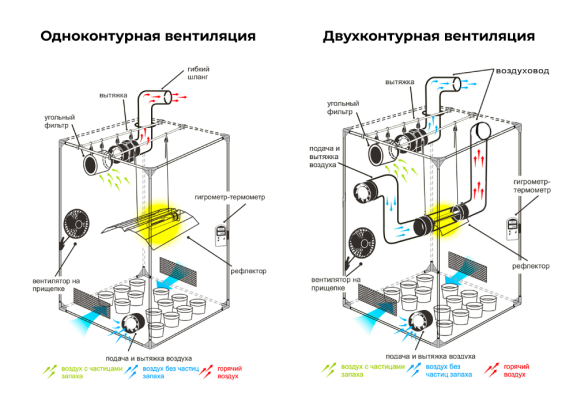 Одноконтурная вентиляция

гибкий шланг

вытяжка

угольный фильтр

гигрометр-термометр

рефлектор

вентилятор на прищепке

подача и вытяжка воздуха

воздух с частицами запаха

воздух без частиц запаха

горячий воздух

Двухконтурная вентиляция

воздуховод

вытяжка

угольный фильтр

подача и вытяжка воздуха

гигрометр-термометр

рефлектор

вентилятор на прищепке

подача и вытяжка воздуха

воздух с частицами запаха

воздух без частиц запаха

горячий воздух