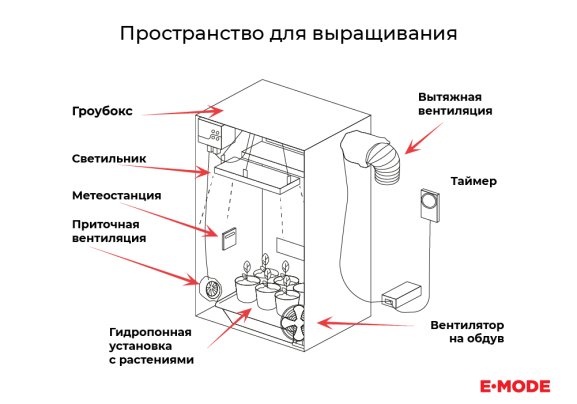 Пространство для выращивания

Гроубокс

Светильник

Метеостанция

Приточная вентиляция

Гидропонная установка с растениями

Вытяжная вентиляция

Таймер

Вентилятор на обдув

E•MODE